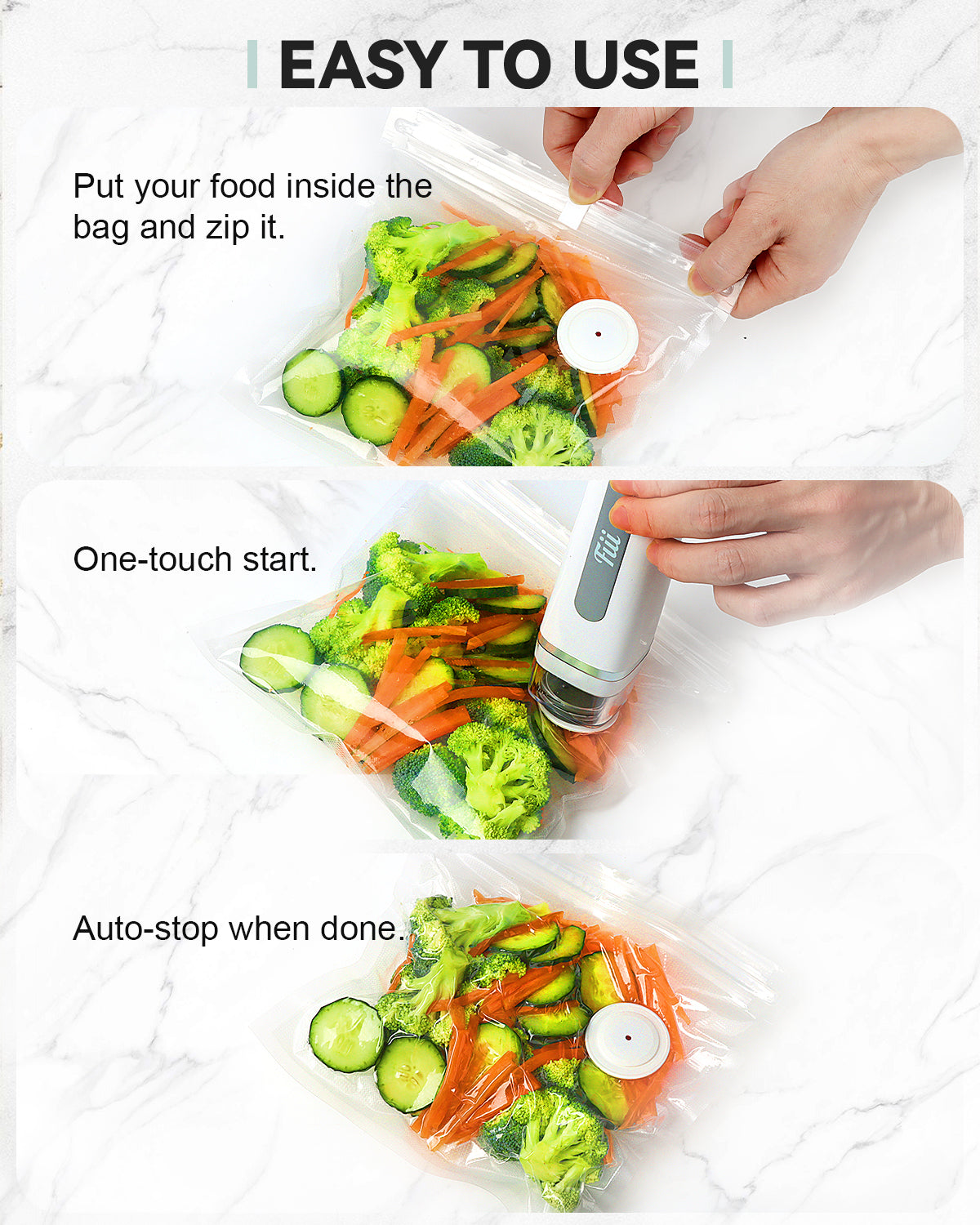 EASY TO USE

Put your food inside the bag and zip it.

One-touch start.

Fiii

Auto-stop when done.